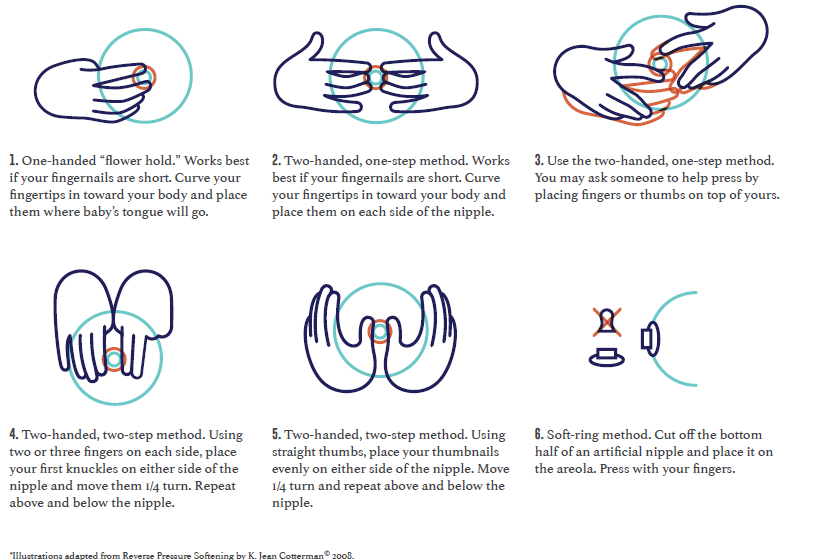 1. One-handed "flower hold." Works best if your fingernails are short. Curve your fingertips in toward your body and place them where baby's tongue will go.

2. Two-handed, one-step method. Works best if your fingernails are short. Curve your fingertips in toward your body and place them on each side of the nipple.

3. Use the two-handed, one-step method. You may ask someone to help press by placing fingers or thumbs on top of yours.

4. Two-handed, two-step method. Using two or three fingers on each side, place your first knuckles on either side of the nipple and move them 1/4 turn. Repeat above and below the nipple.

5. Two-handed, two-step method. Using straight thumbs, place your thumbnails evenly on either side of the nipple. Move 1/4 turn and repeat above and below the nipple.

6. Soft-ring method. Cut off the bottom half of an artificial nipple and place it on the areola. Press with your fingers.

*Illustrations adapted from Reverse Pressure Softening by K. Jean Cotterman© 2008.